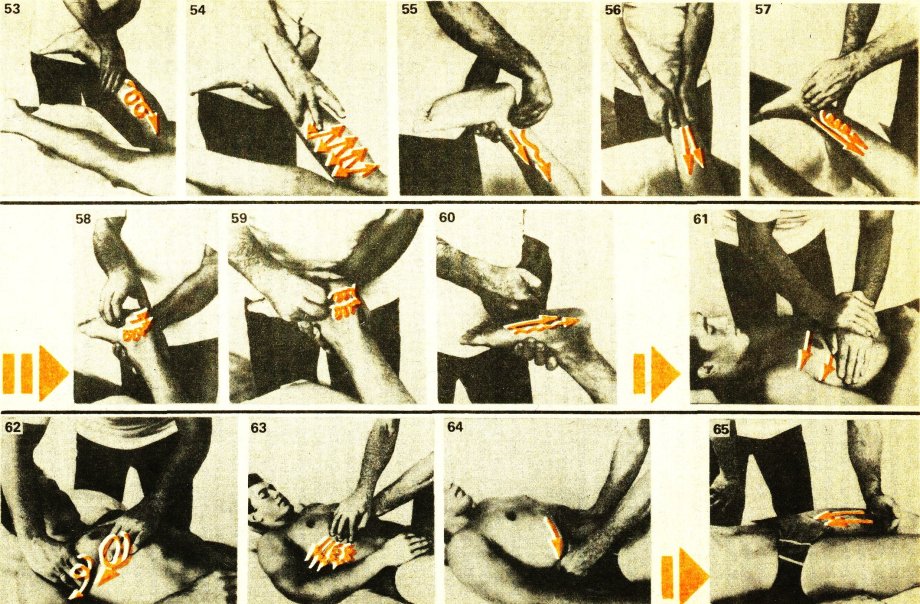 53

54

55

56

57

58

59

60

61

62

63

64

65